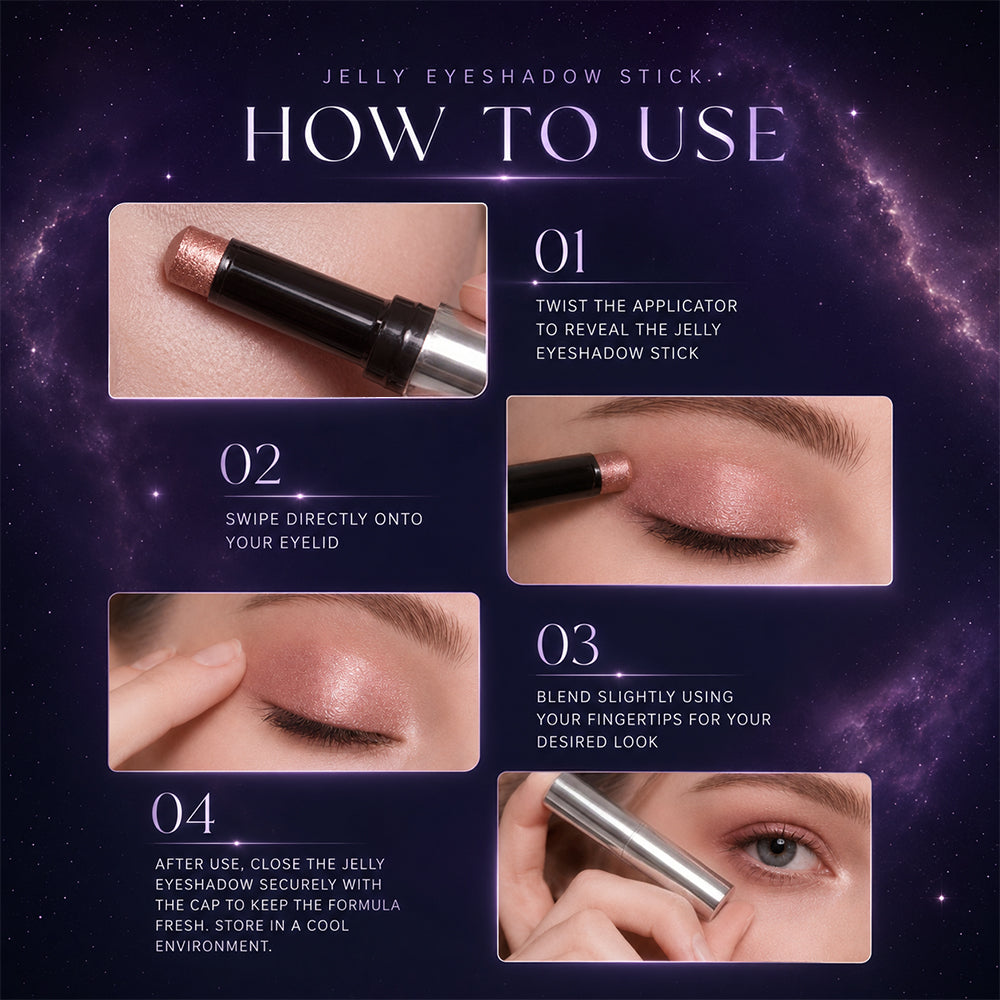 JELLY EYESHADOW STICK

HOW TO USE

01

TWIST THE APPLICATOR TO REVEAL THE JELLY EYESHADOW STICK

02

SWIPE DIRECTLY ONTO YOUR EYELID

03

BLEND SLIGHTLY USING YOUR FINGERTIPS FOR YOUR DESIRED LOOK

04

AFTER USE, CLOSE THE JELLY EYESHADOW SECURELY WITH THE CAP TO KEEP THE FORMULA FRESH. STORE IN A COOL ENVIRONMENT.